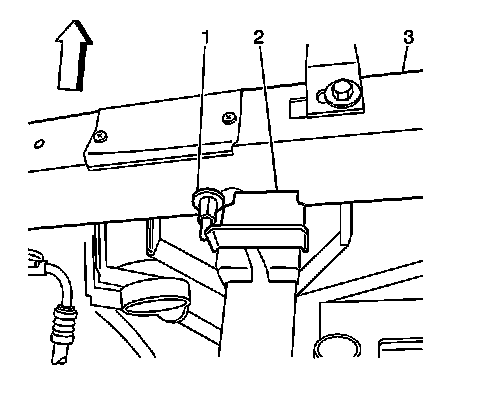 1
2
3