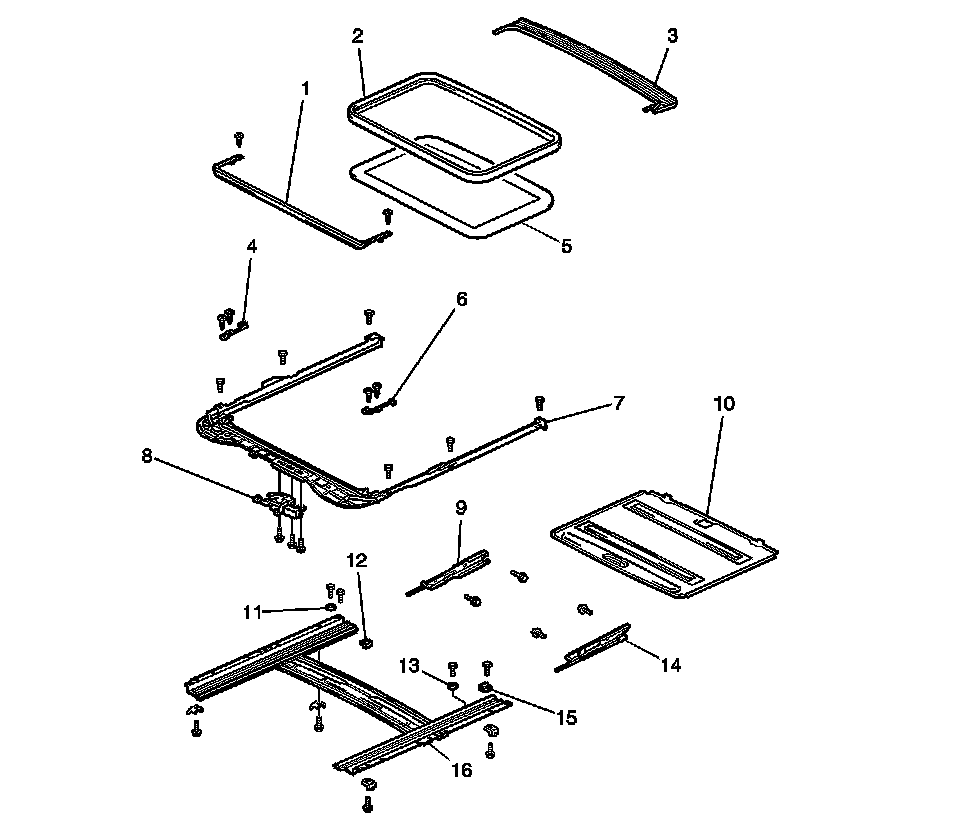 2
3
1
5
4
6
7
10
8
9
12
11
13
14
15
16