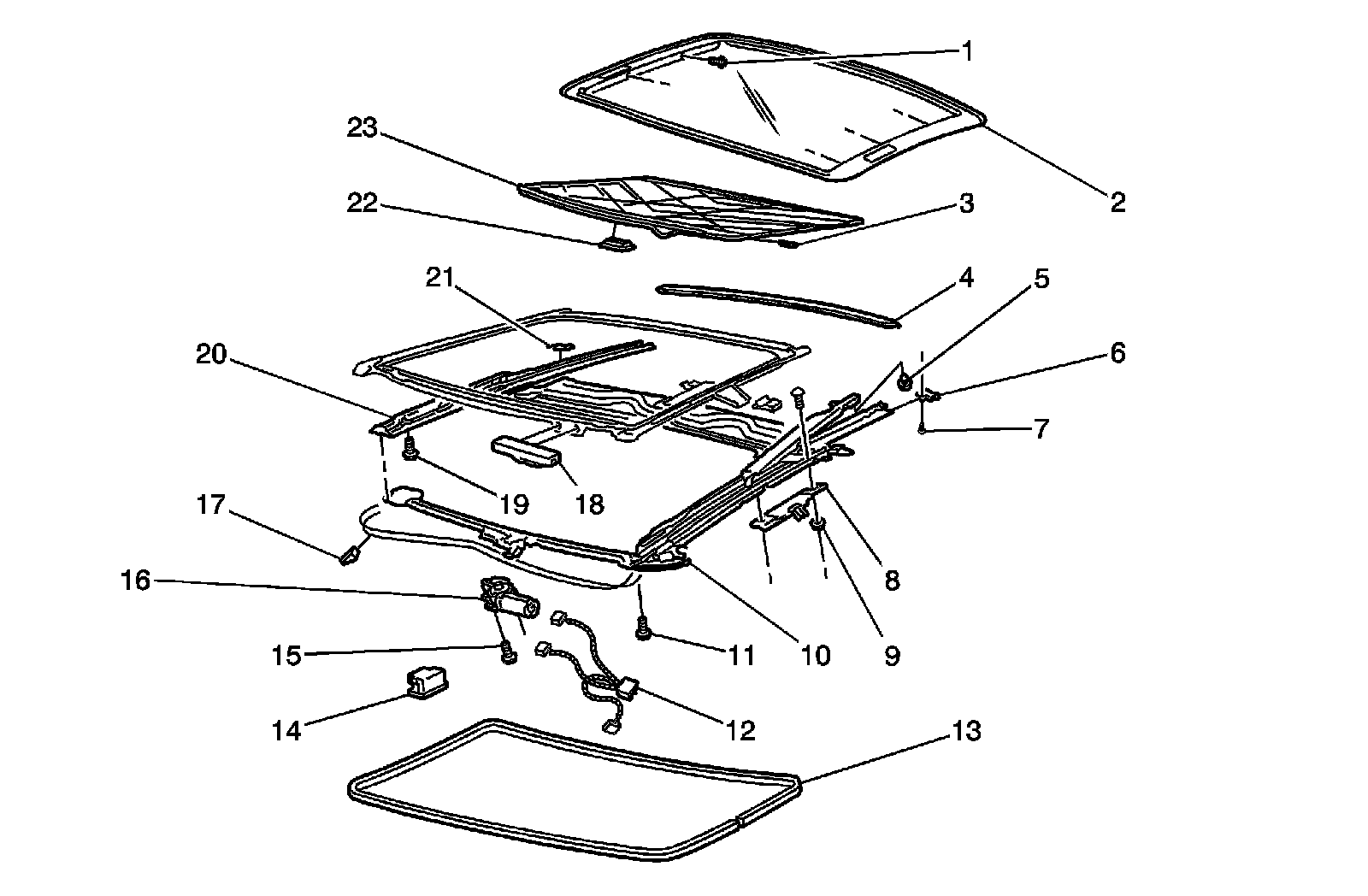 1
23
2
22
3
21
4
5
20
6
7
19
18
17
8
16
9
10
11
15
14
12
13