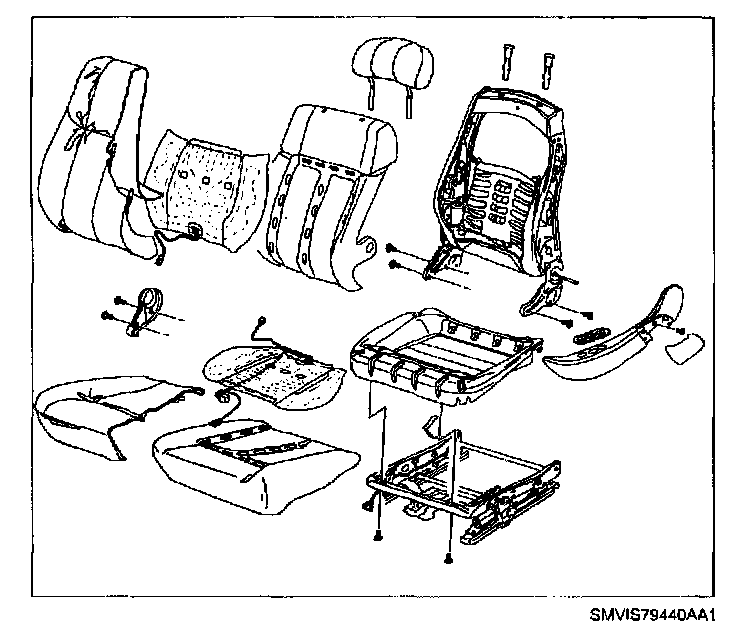 SMVIS79440AA1