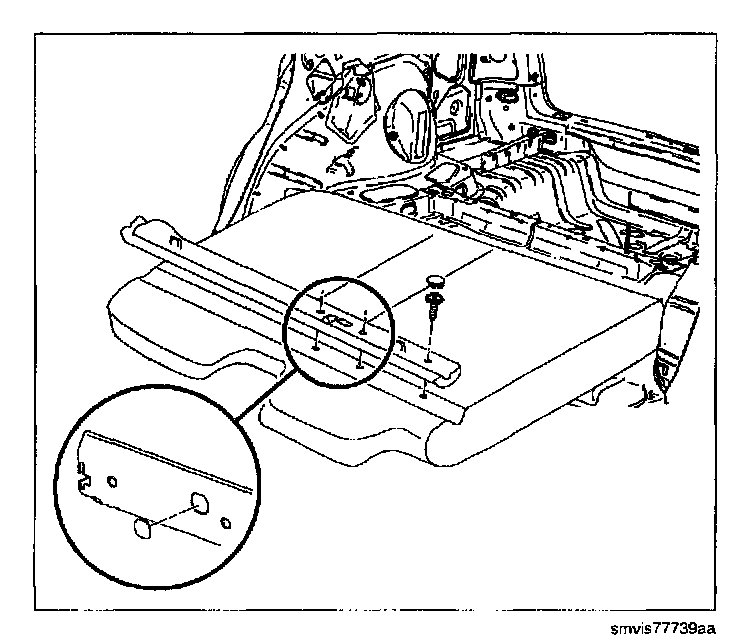 smvis77739aa