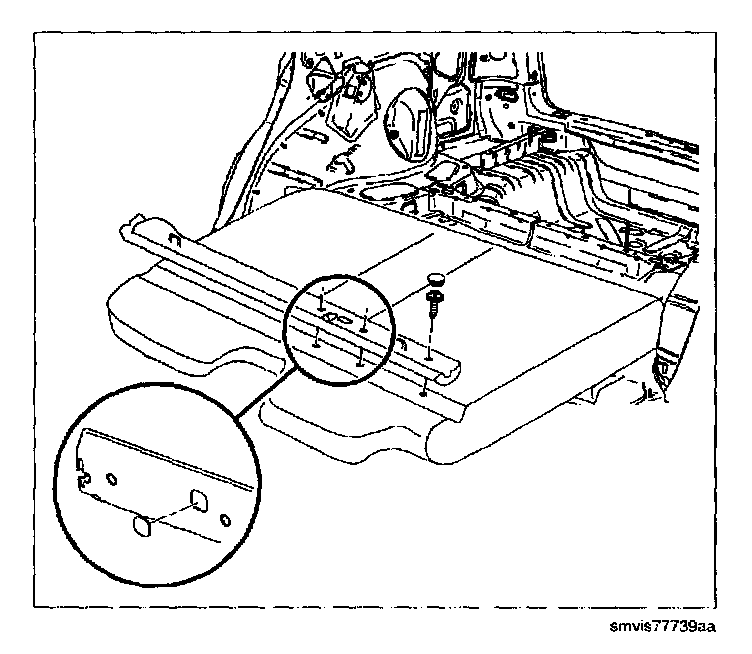 smvis77739aa