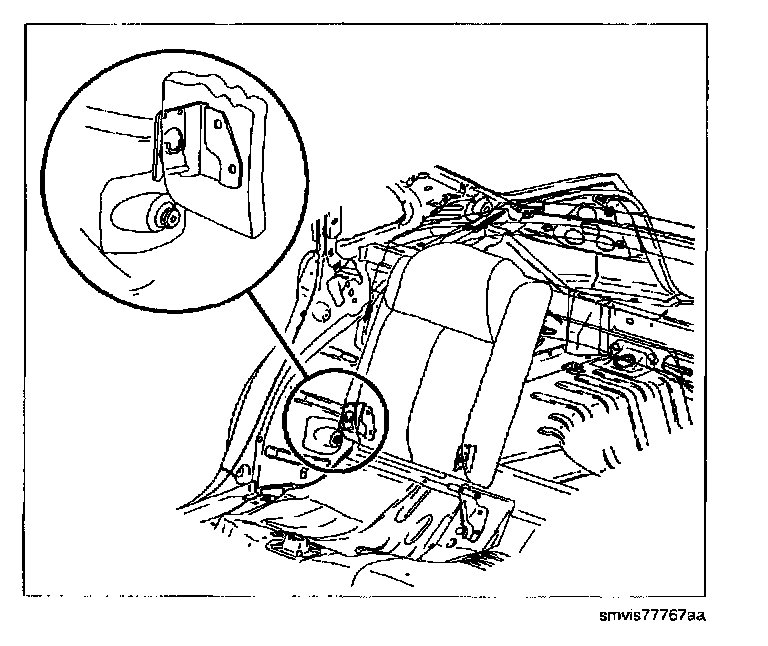 smvis77767aa