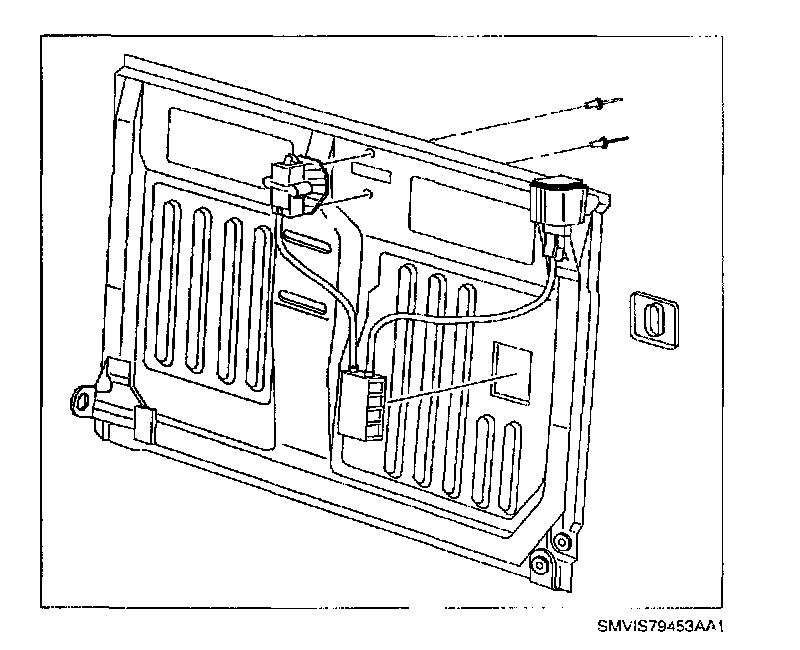 SMVIS79453AA1