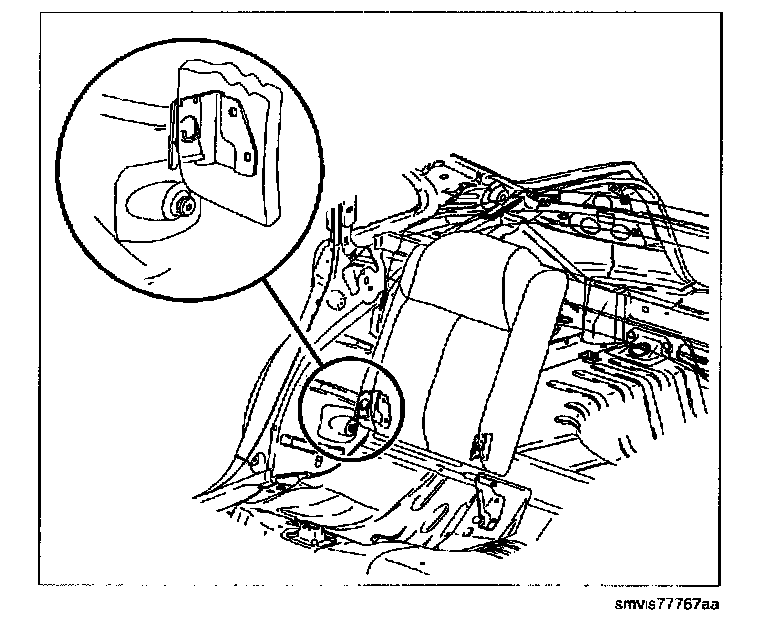 smvis77767aa