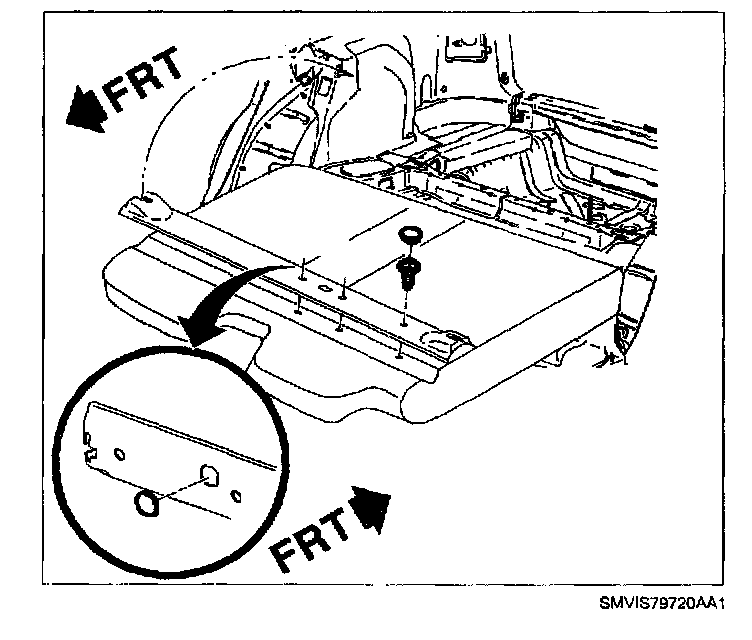 FRT

FRT

SMVIS79720AA1