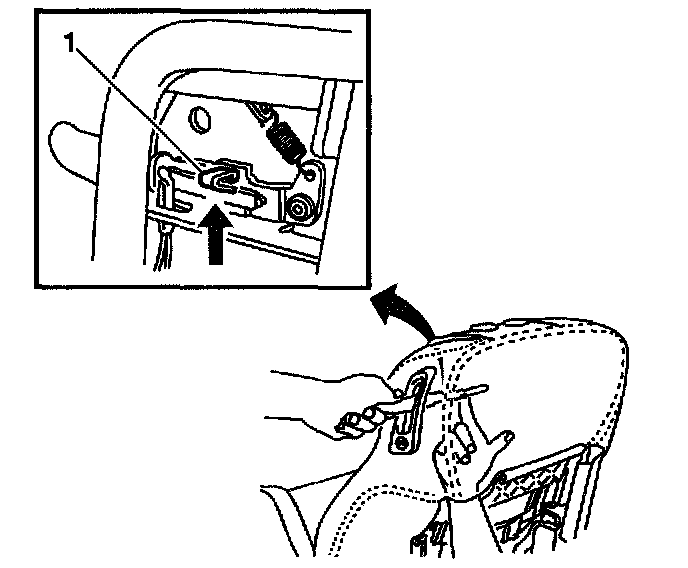 1