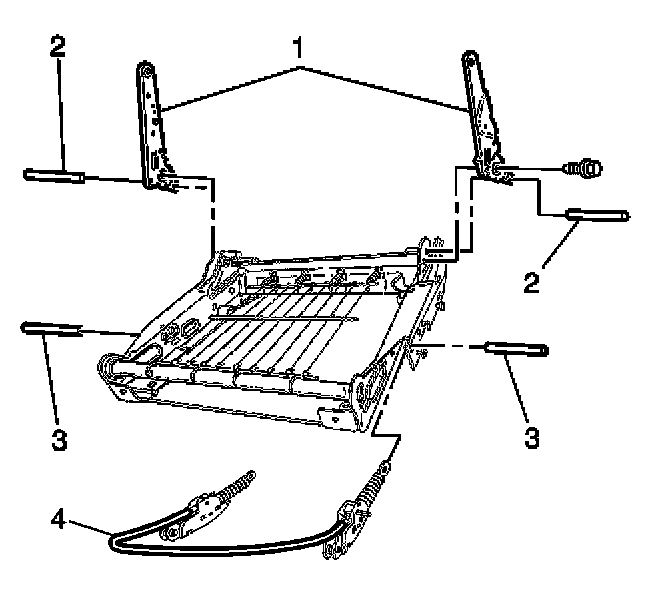 2
1
2
3
3
4