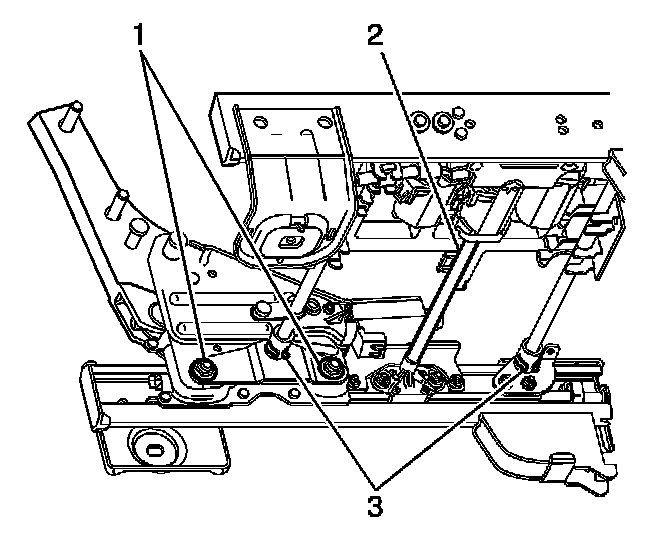 1
2
3