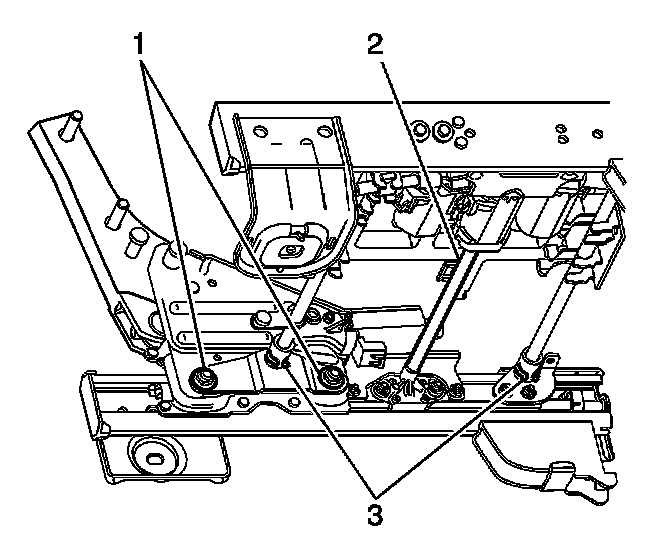 1
2
3