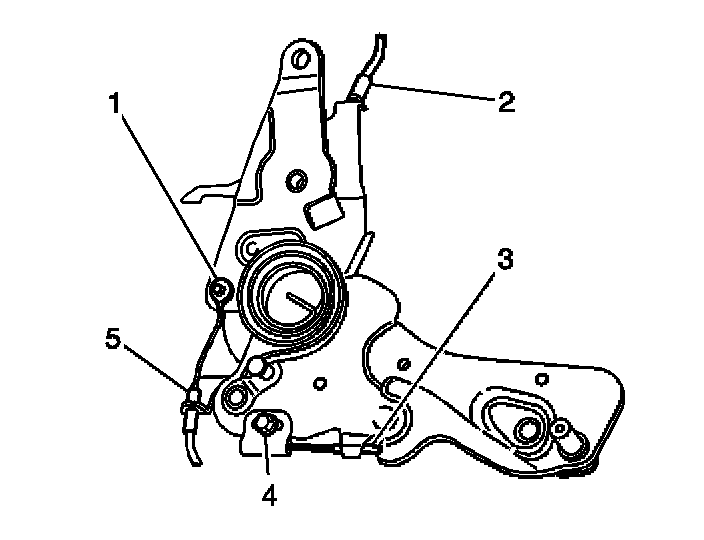 1
2
3
5
4