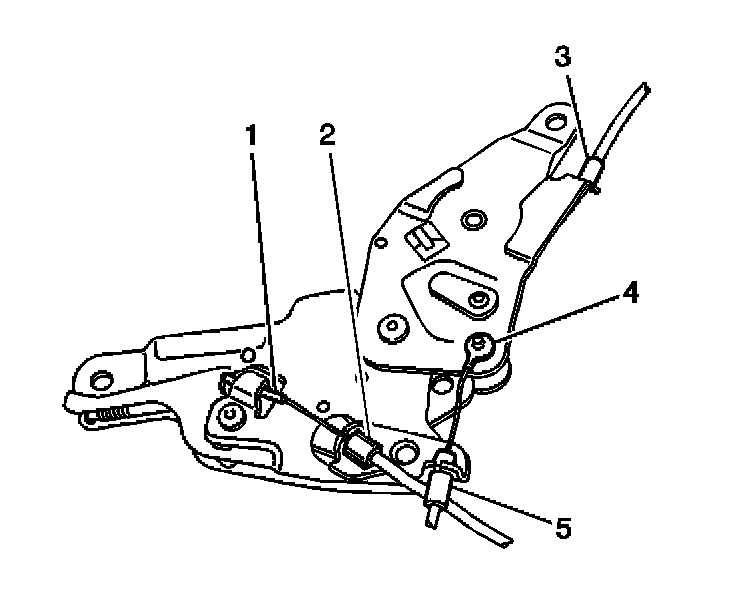 3
1
2
4
5