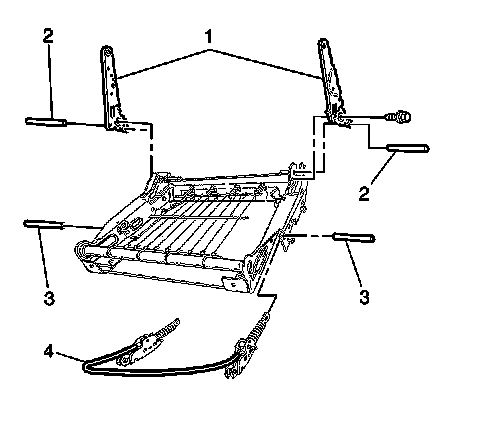 2
1
2
3
3
4