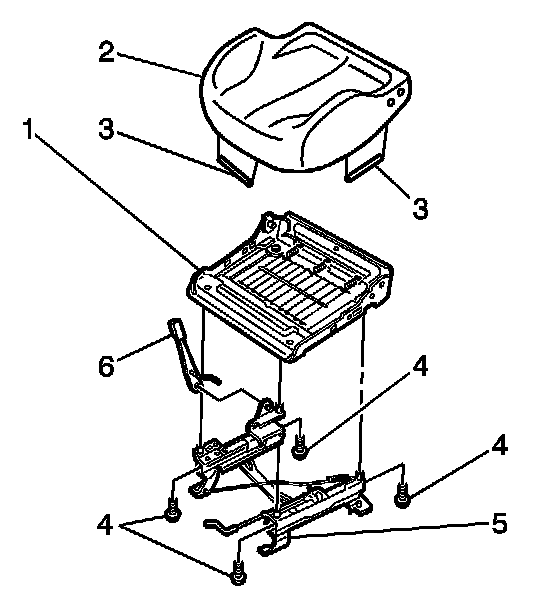 2
1
3
3
6
4
4
4
5