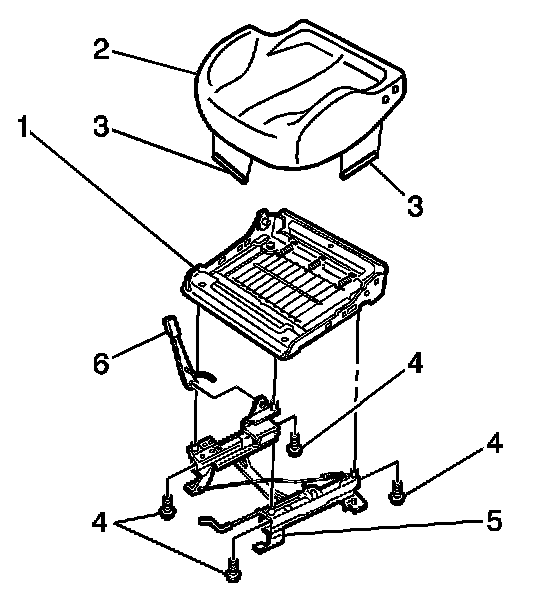 2
1
3
3
6
4
4
4
5