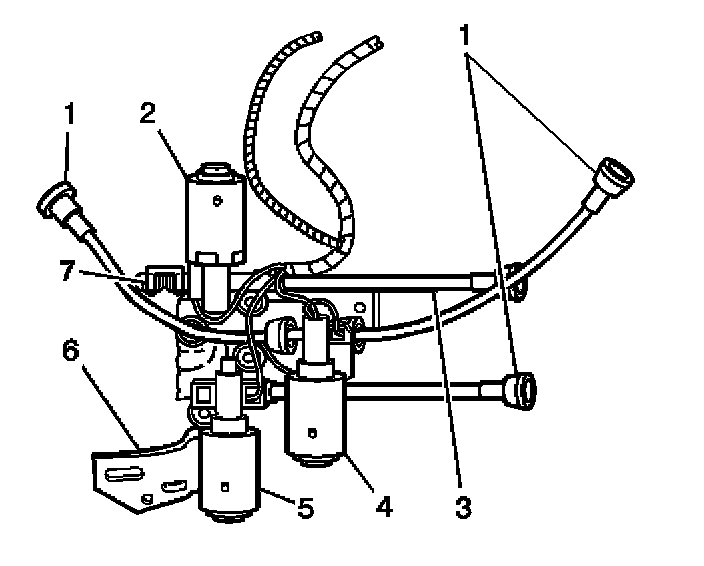 1
2
1
7
6
5
4
3