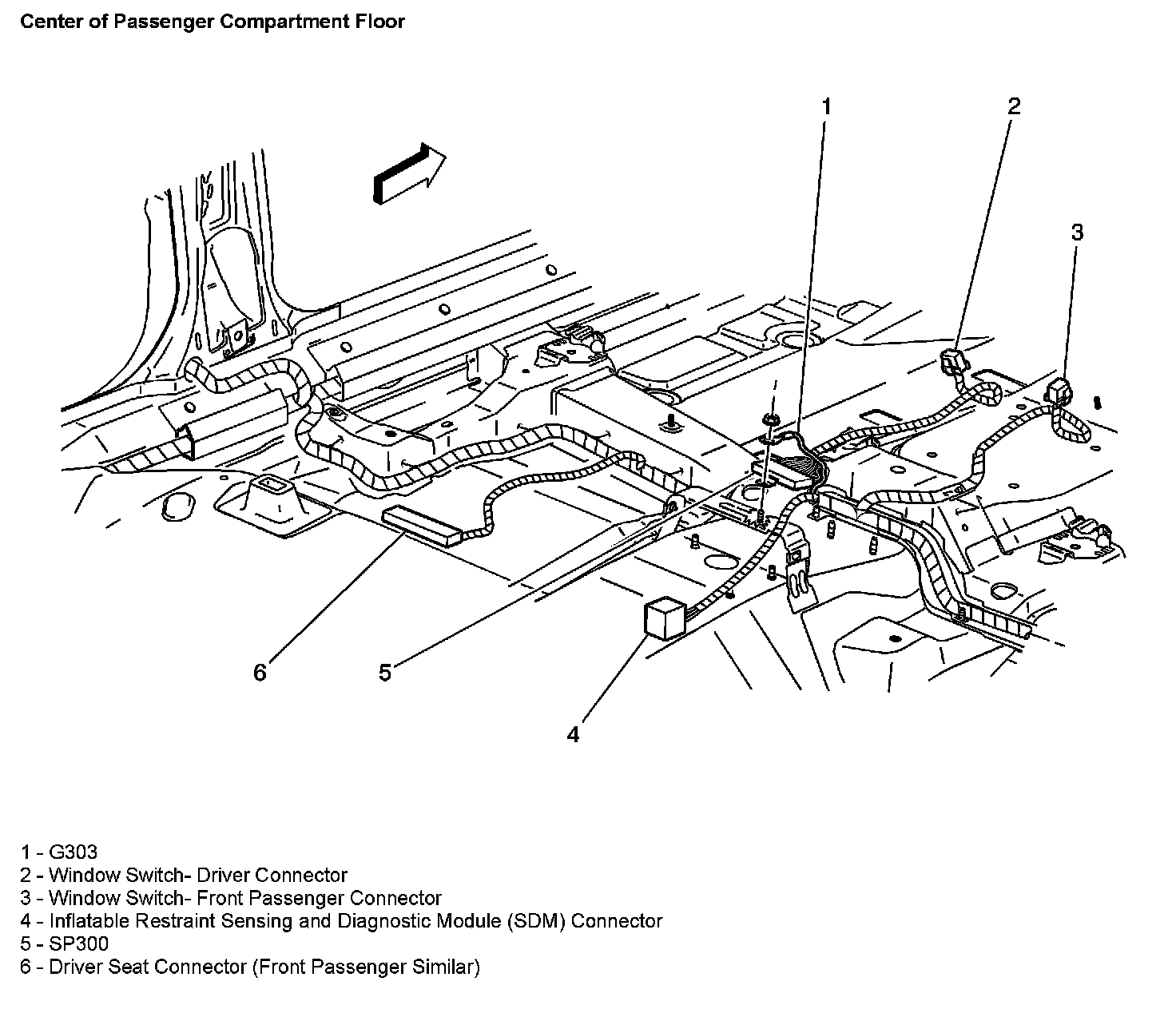 Center of Passenger Compartment Floor

1

2

3

6

5

4

1 - G303
2 - Window Switch- Driver Connector
3 - Window Switch- Front Passenger Connector
4 - Inflatable Restraint Sensing and Diagnostic Module (SDM) Connector
5 - SP300
6 - Driver Seat Connector (Front Passenger Similar)