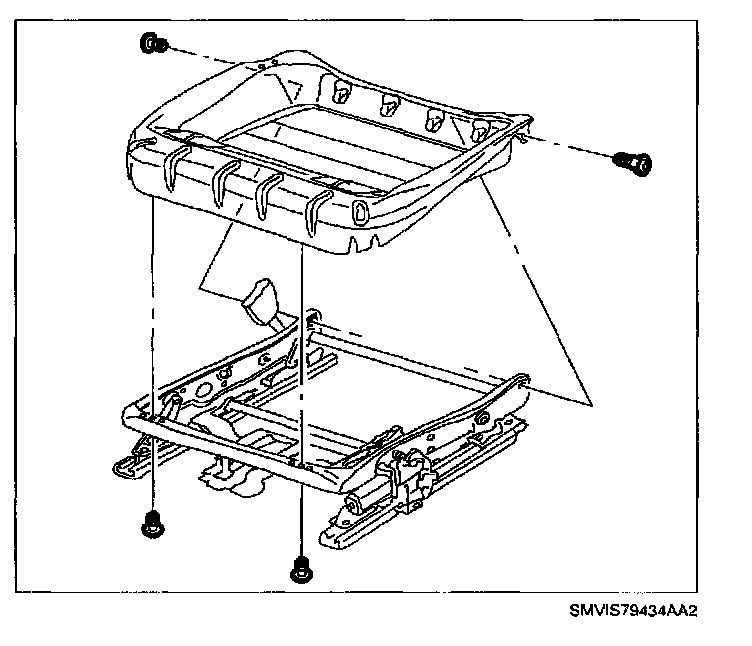 SMVIS79434AA2