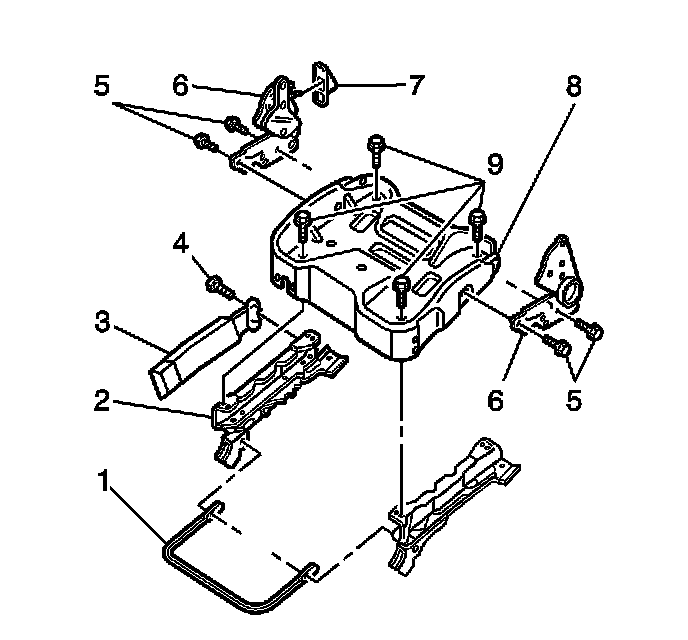 5
6
7
8
9
4
3
2
6
5
1