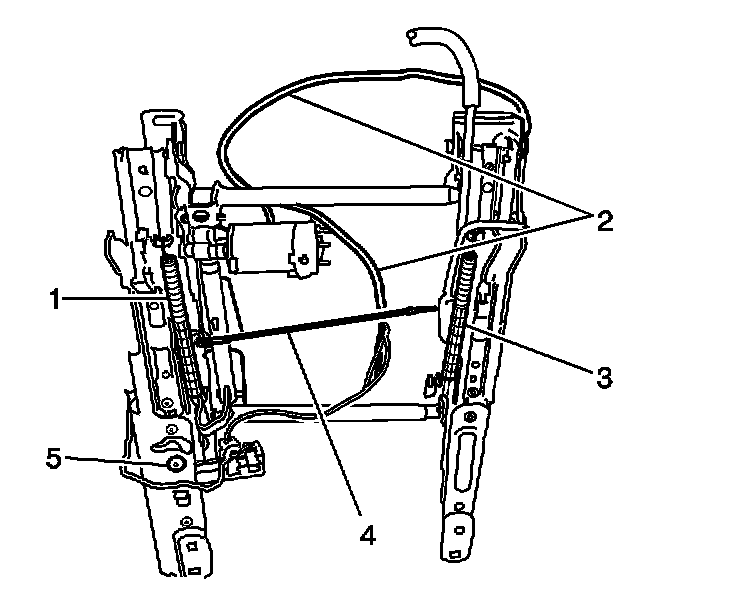 2
1
3
5
4