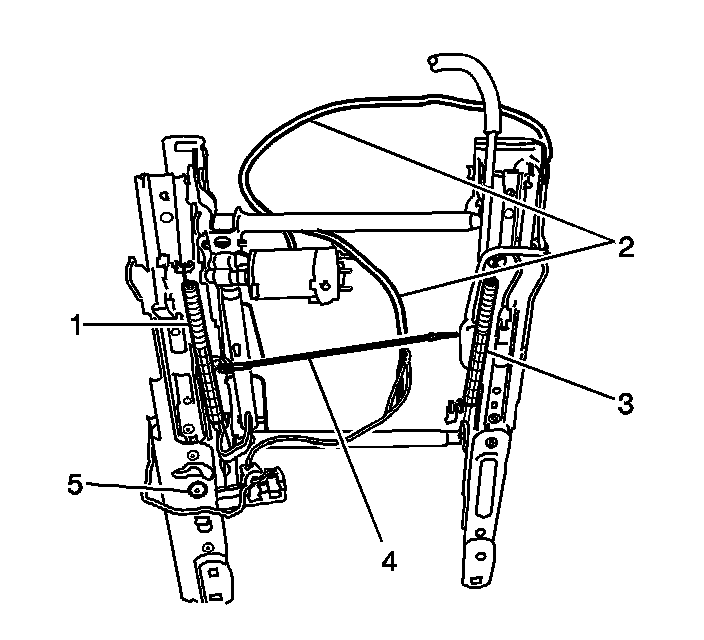 2
1
3
5
4