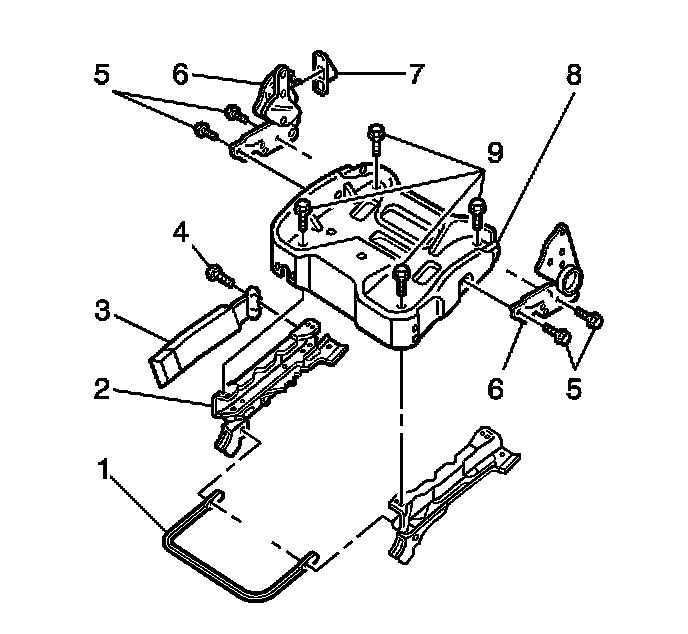 5
6
7
8
9
4
3
2
6
5
1