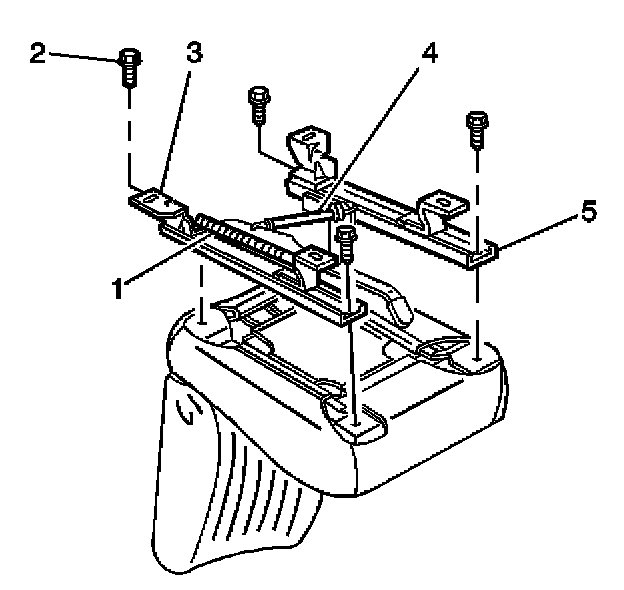 2
3
4
5
1