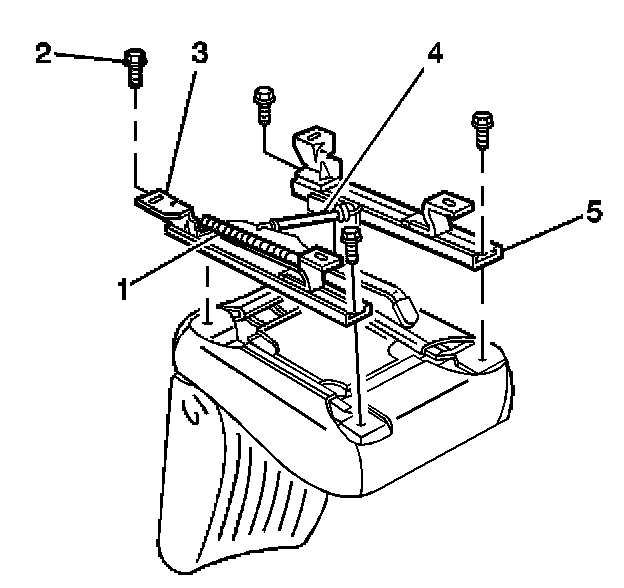 2
3
4
5
1