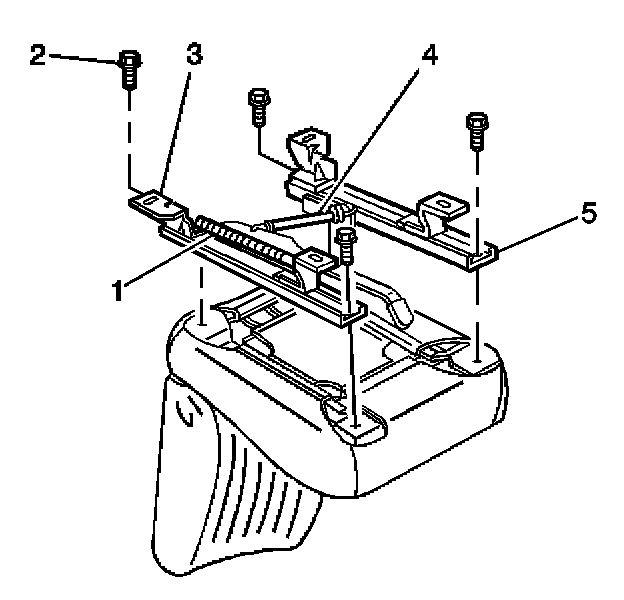 2
3
4
5
1