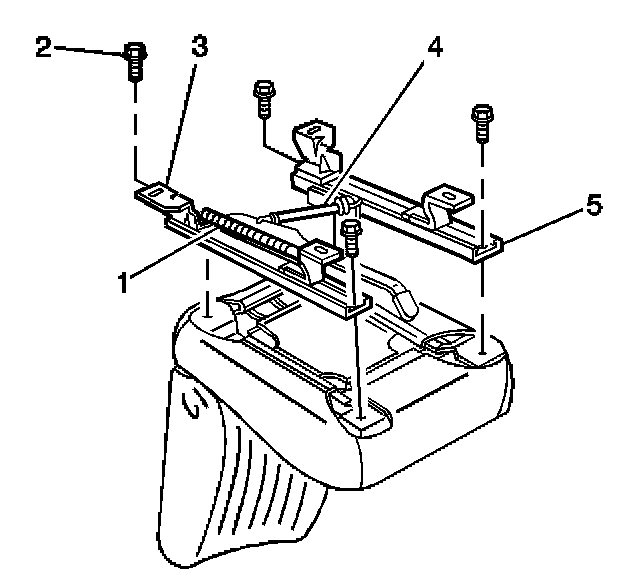 2
3
4
5
1