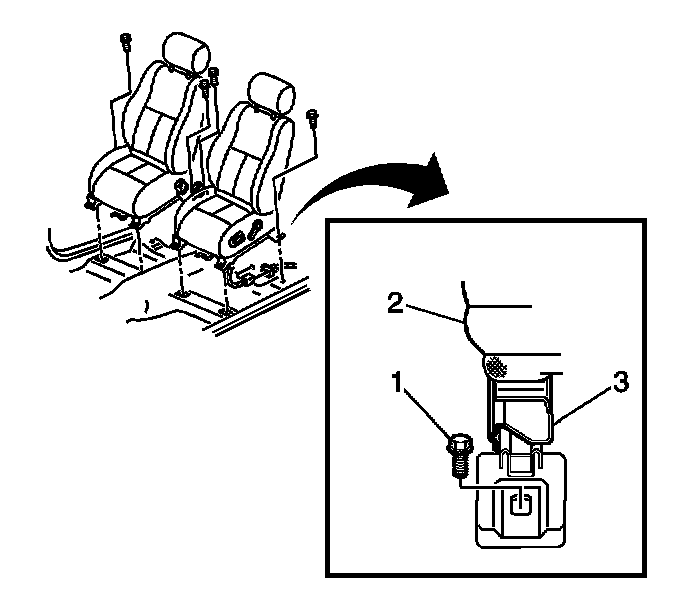 2
1
3