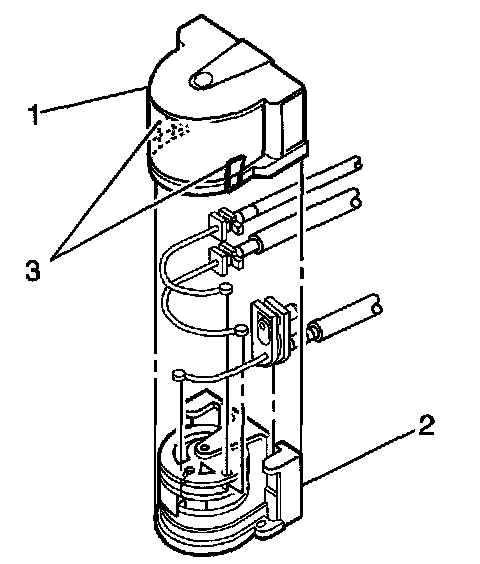 1
3
2