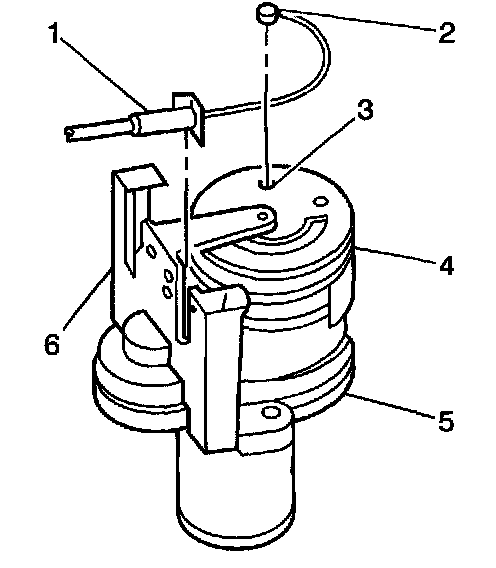 1
2
3
4
6
5