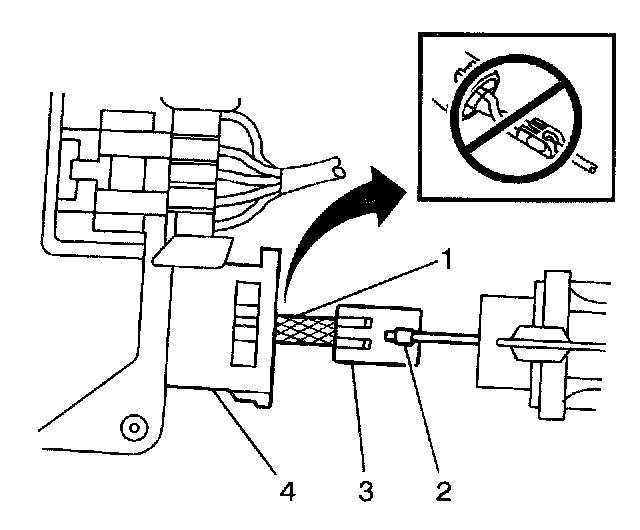 1
4
3
2