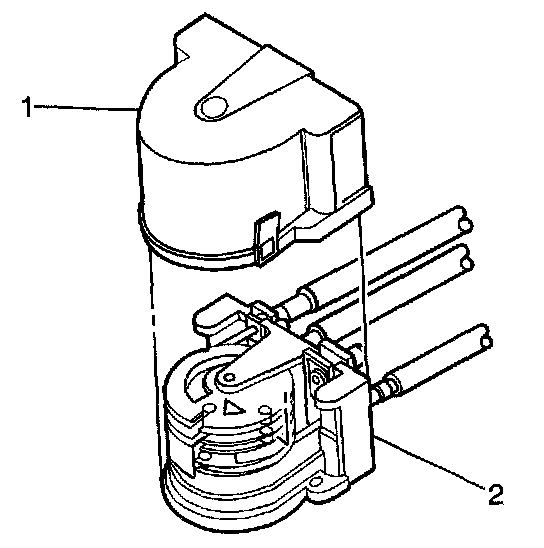 1
2