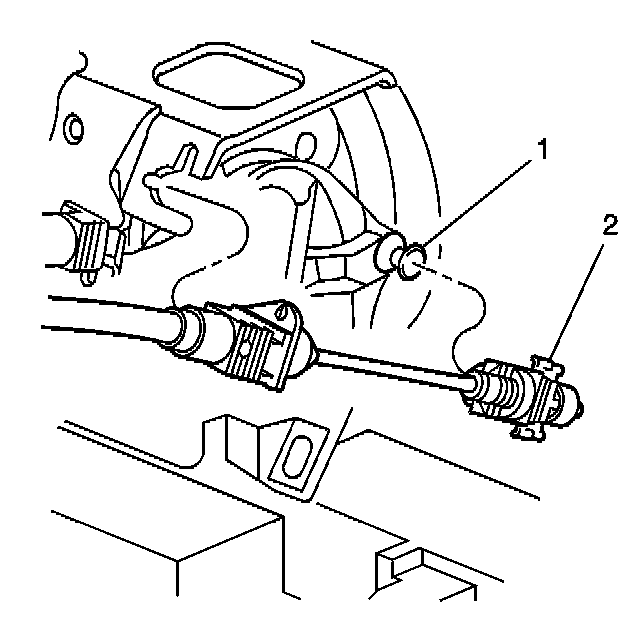 1
2