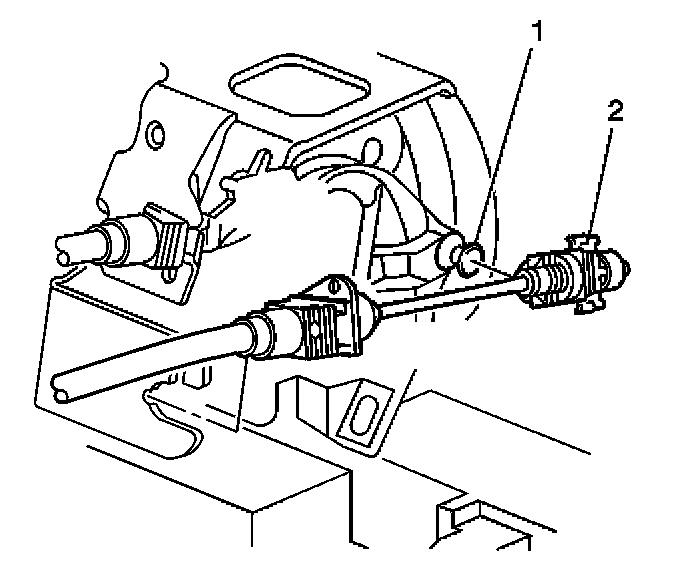 1
2