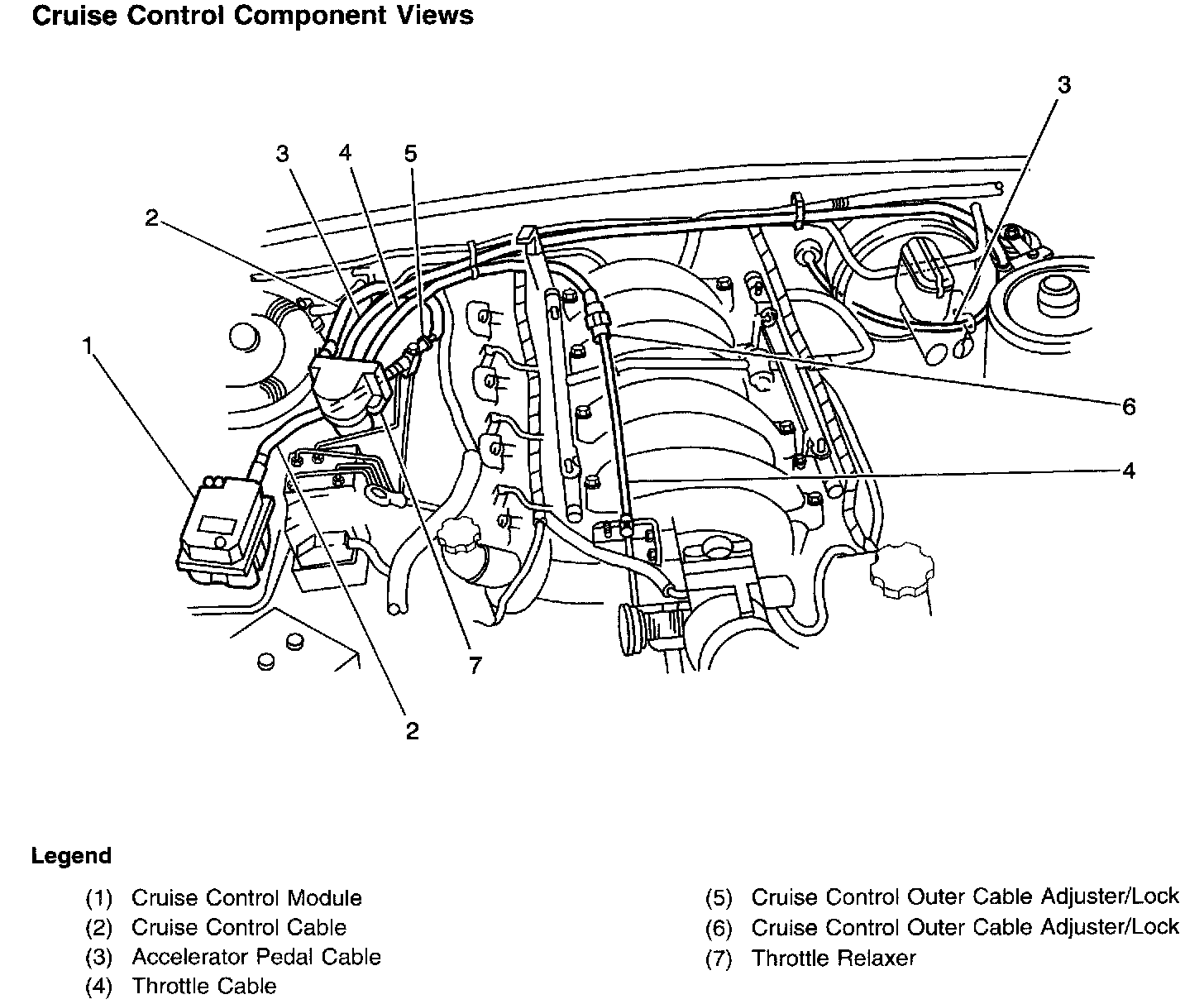 Cruise Control Component Views

3

3 4 5

2

1

6

4

7

2

Legend

(1) Cruise Control Module
(2) Cruise Control Cable
(3) Accelerator Pedal Cable
(4) Throttle Cable

(5) Cruise Control Outer Cable Adjuster/Lock
(6) Cruise Control Outer Cable Adjuster/Lock
(7) Throttle Relaxer