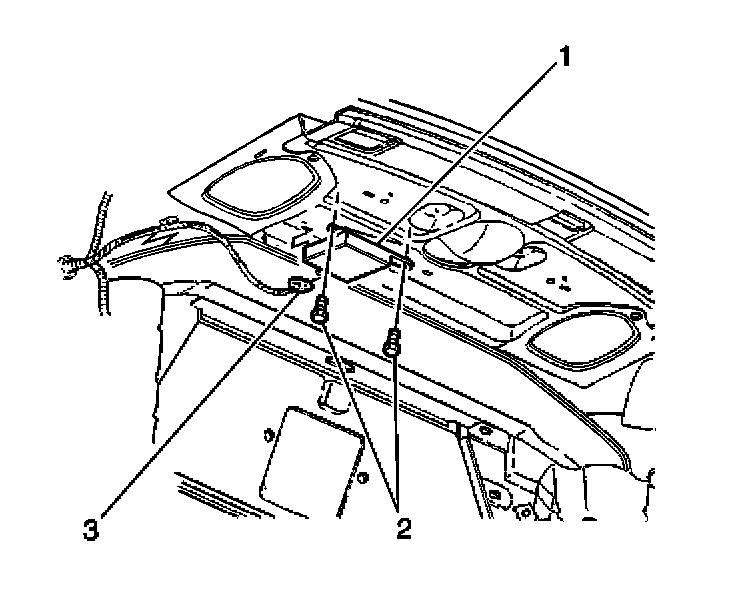 1
3
2