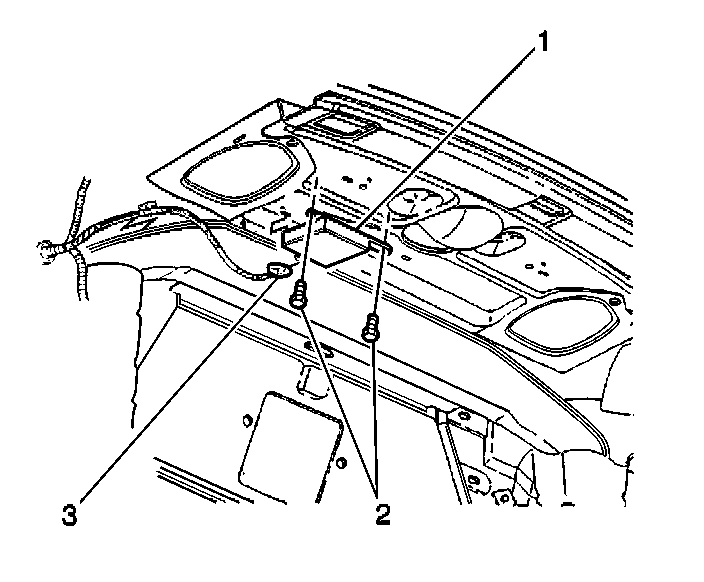 1

3

2