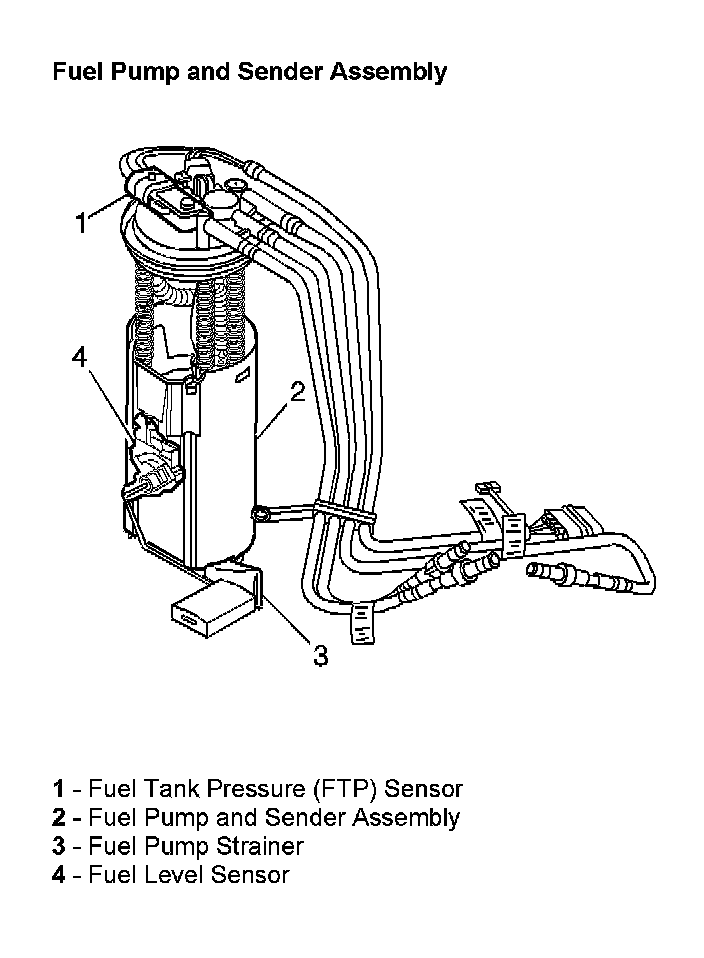 Fuel Pump and Sender Assembly

1

4

2

3

1 - Fuel Tank Pressure (FTP) Sensor
2 - Fuel Pump and Sender Assembly
3 - Fuel Pump Strainer
4 - Fuel Level Sensor