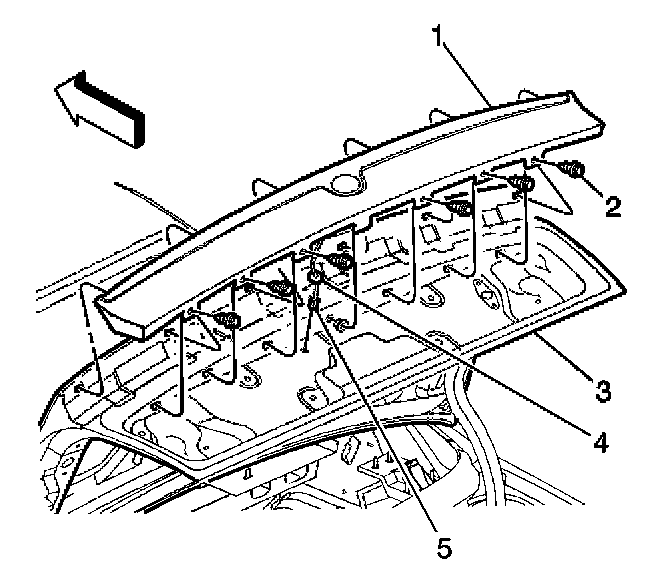 1
2
3
4
5