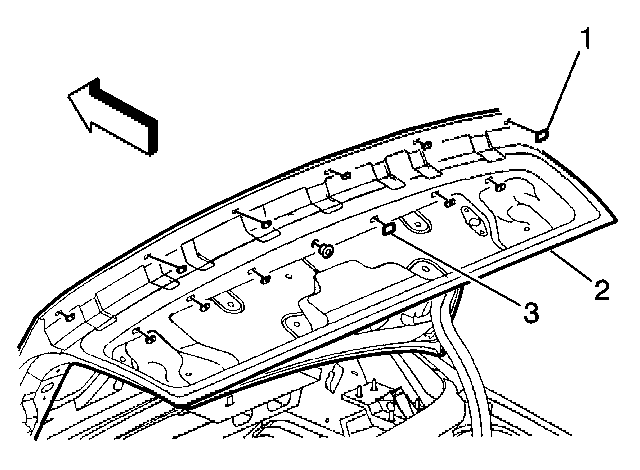 1

2

3