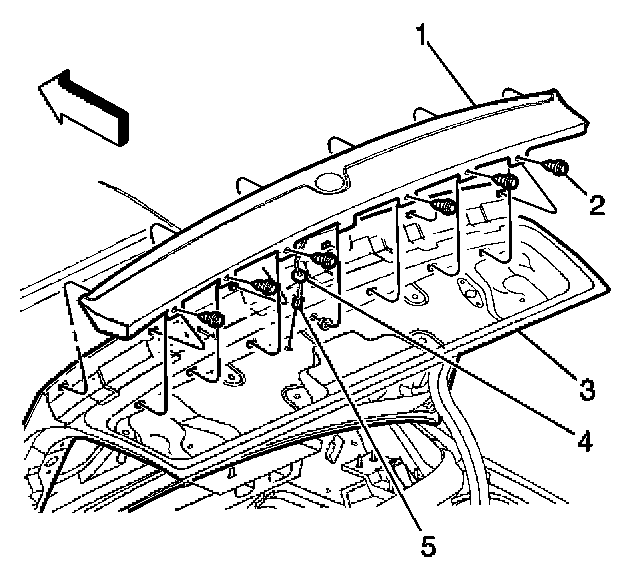 1
2
3
4
5