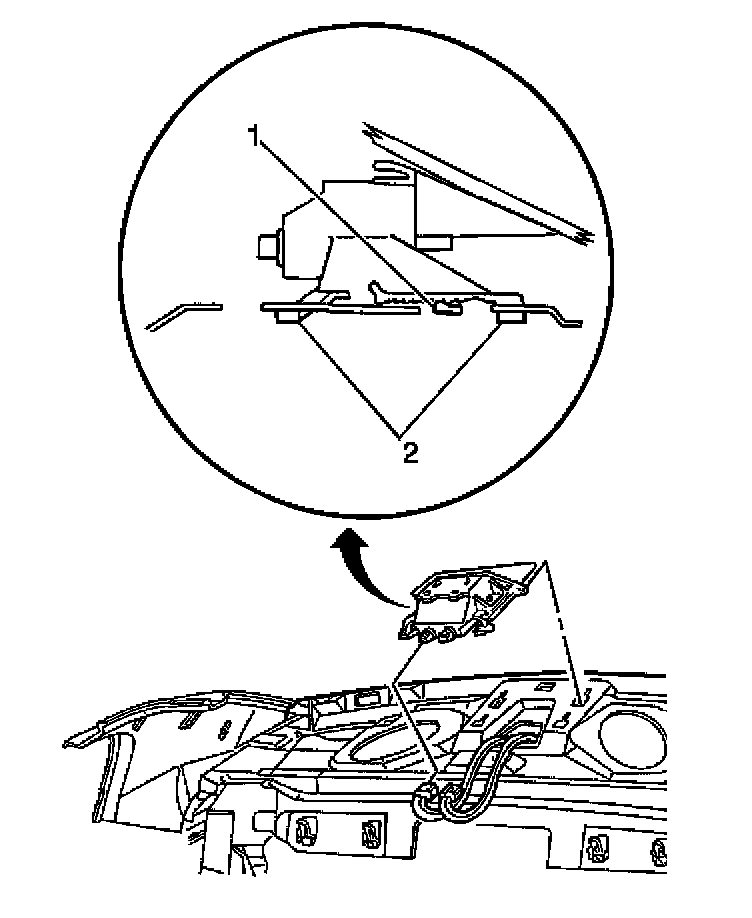 1

2