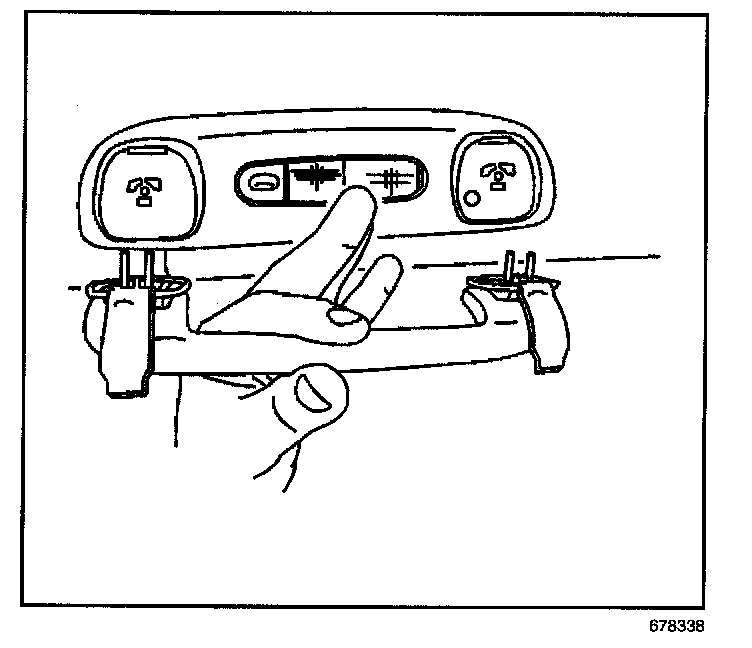 678338