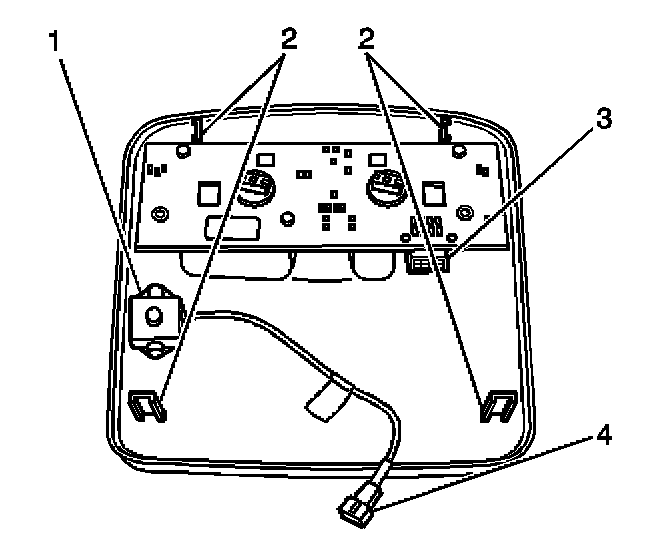 1
2
2
3
4