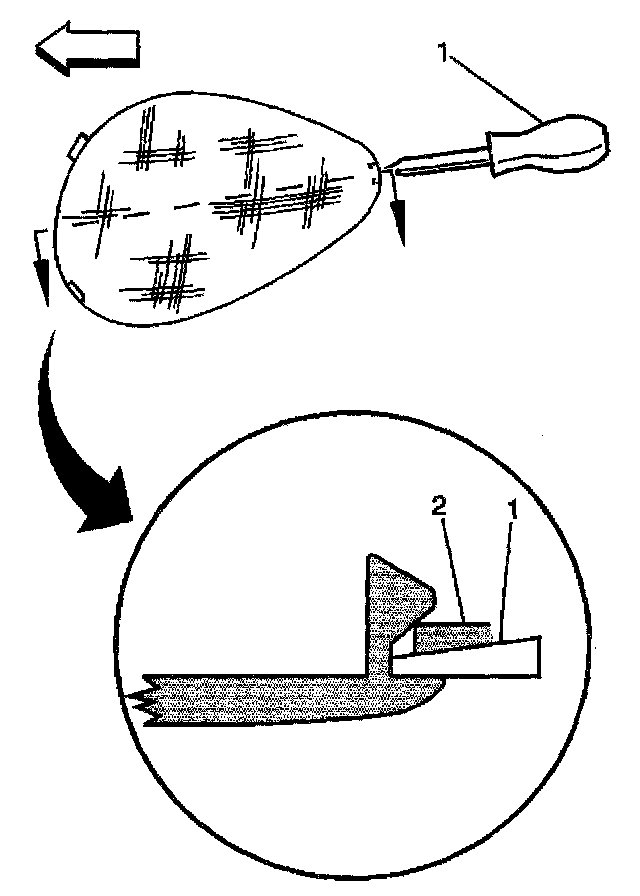 1

2
1