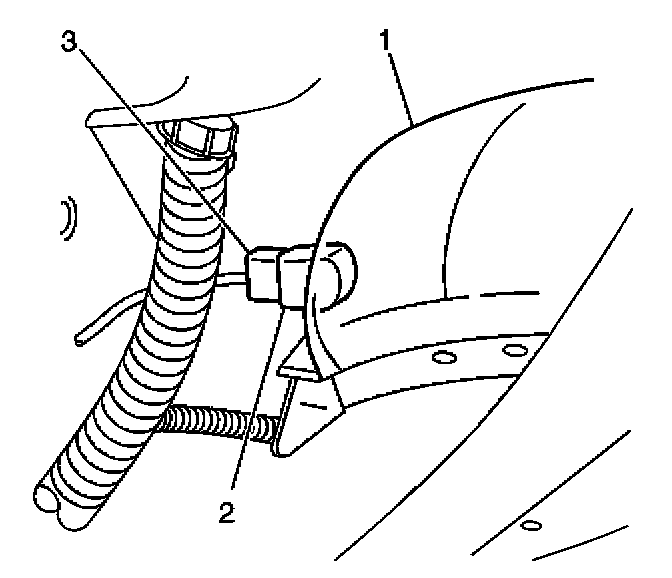 3
1
2