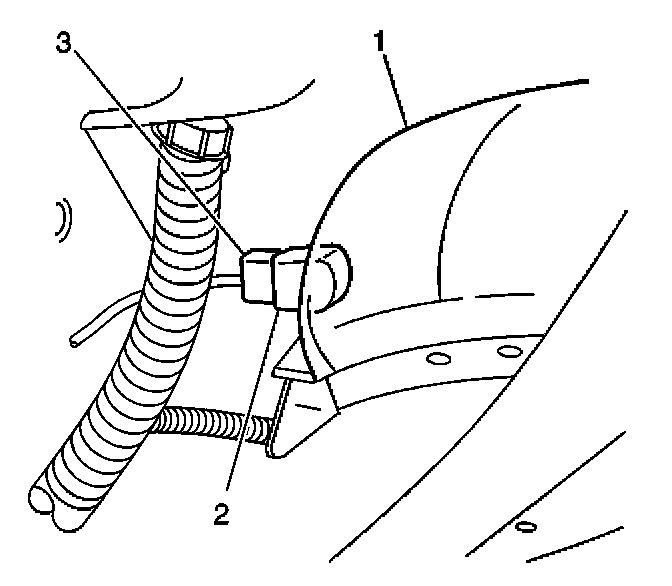 3
1
2